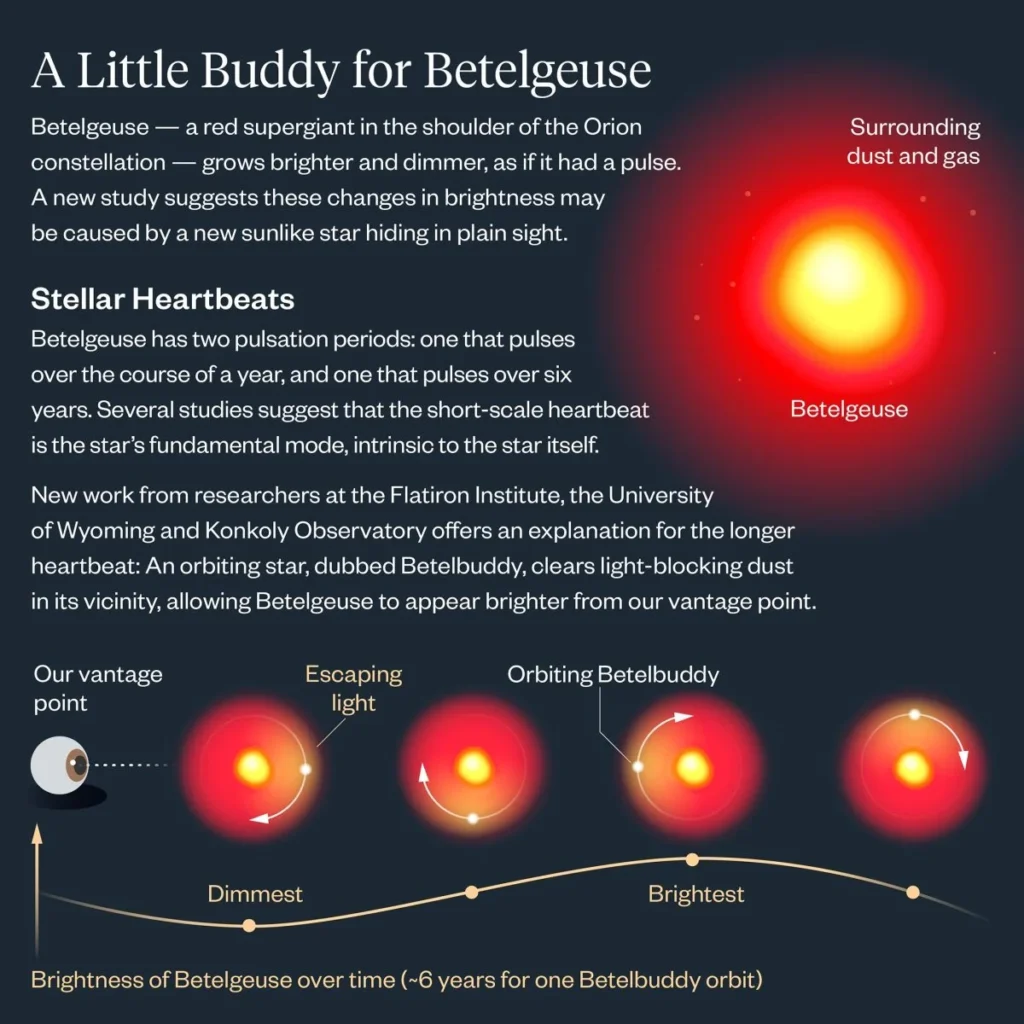 A Little Buddy for Betelgeuse

Betelgeuse — a red supergiant in the shoulder of the Orion constellation — grows brighter and dimmer, as if it had a pulse. A new study suggests these changes in brightness may be caused by a new sunlike star hiding in plain sight.

Surrounding dust and gas

Stellar Heartbeats

Betelgeuse has two pulsation periods: one that pulses over the course of a year, and one that pulses over six years. Several studies suggest that the short-scale heartbeat is the star's fundamental mode, intrinsic to the star itself.

Betelgeuse

New work from researchers at the Flatiron Institute, the University of Wyoming and Konkoly Observatory offers an explanation for the longer heartbeat: An orbiting star, dubbed Betelbuddy, clears light-blocking dust in its vicinity, allowing Betelgeuse to appear brighter from our vantage point.

Our vantage point

Escaping light

Orbiting Betelbuddy

Dimmest

Brightest

Brightness of Betelgeuse over time (~6 years for one Betelbuddy orbit)